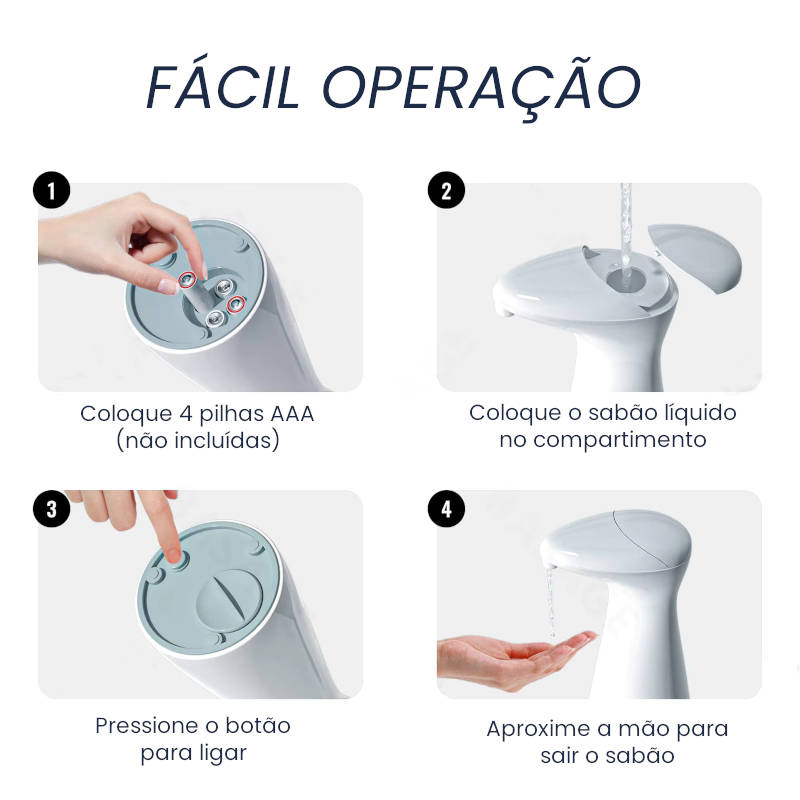 FÁCIL OPERAÇÃO

1

Coloque 4 pilhas AAA (não incluídas)

2

Coloque o sabão líquido no compartimento

3

Pressione o botão para ligar

4

Aproxime a mão para sair o sabão