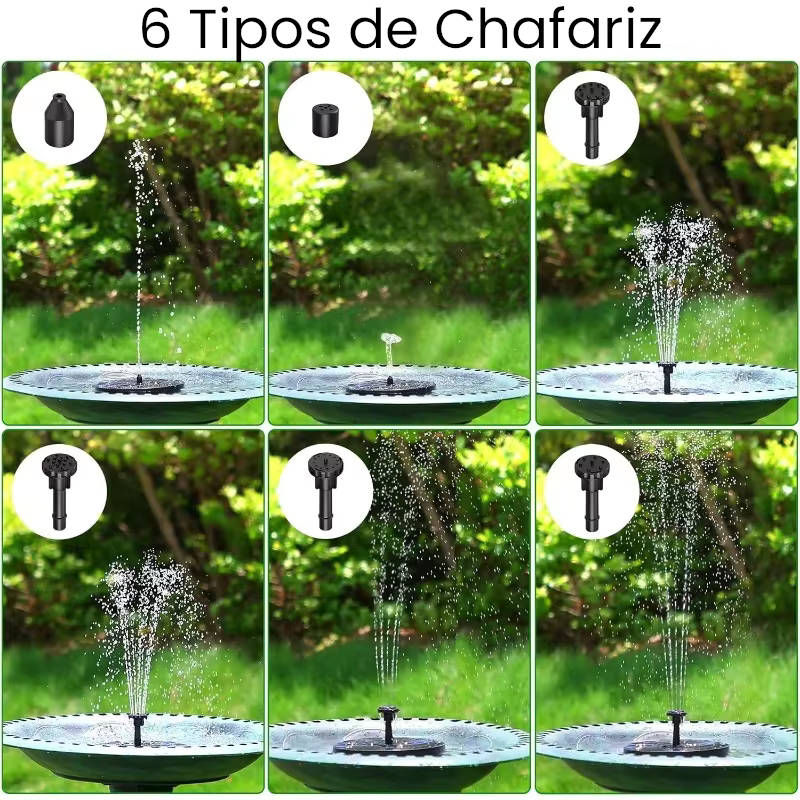 6 Tipos de Chafariz